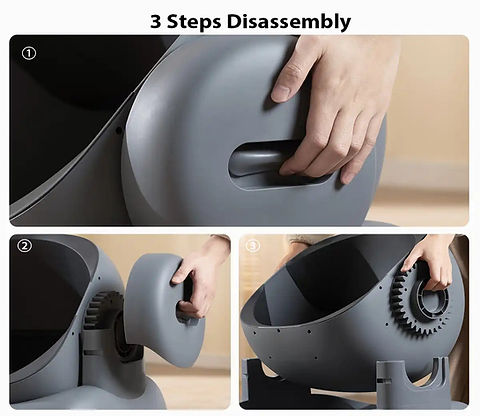 3 Steps Disassembly

①

②

③