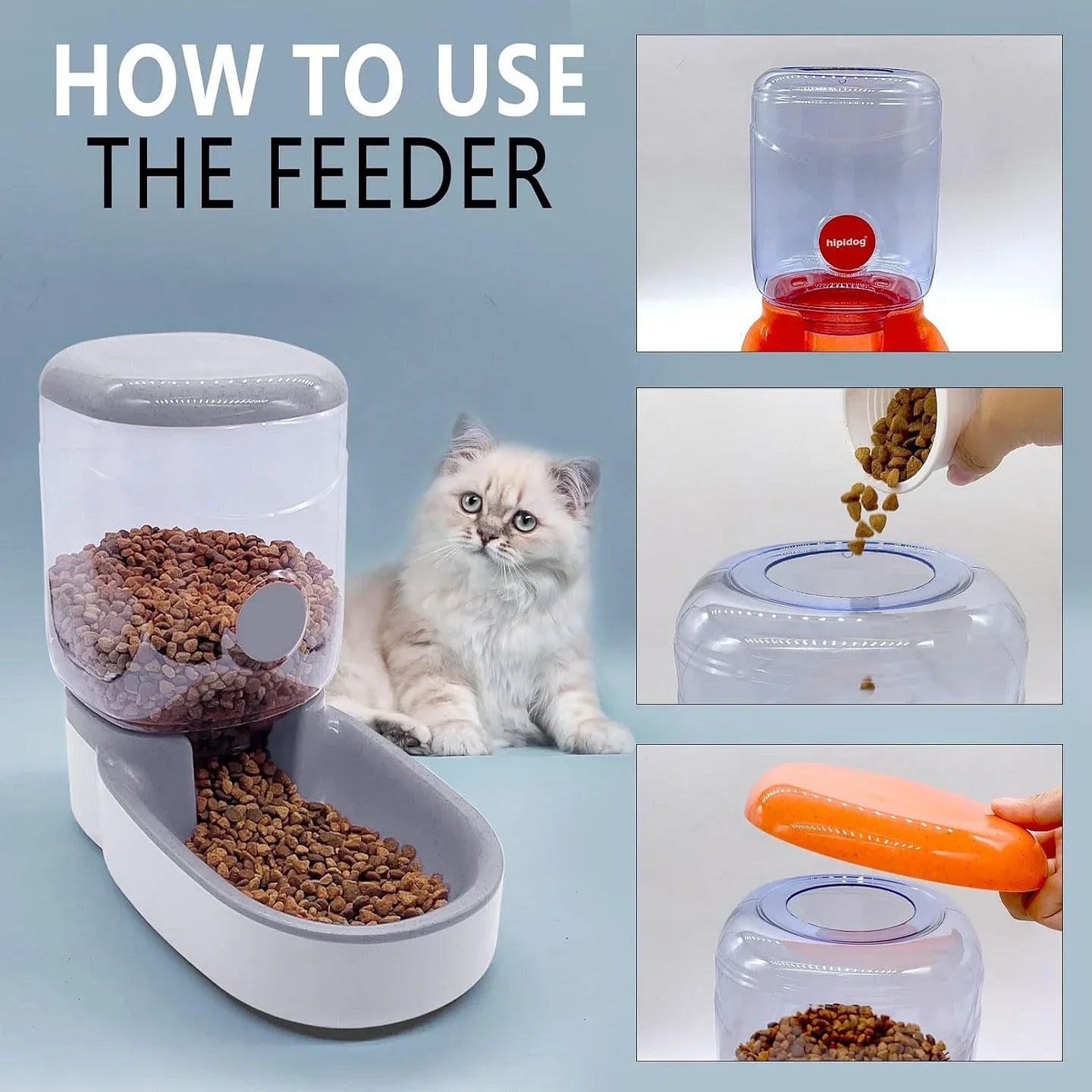 HOW TO USE
THE FEEDER

hipidog