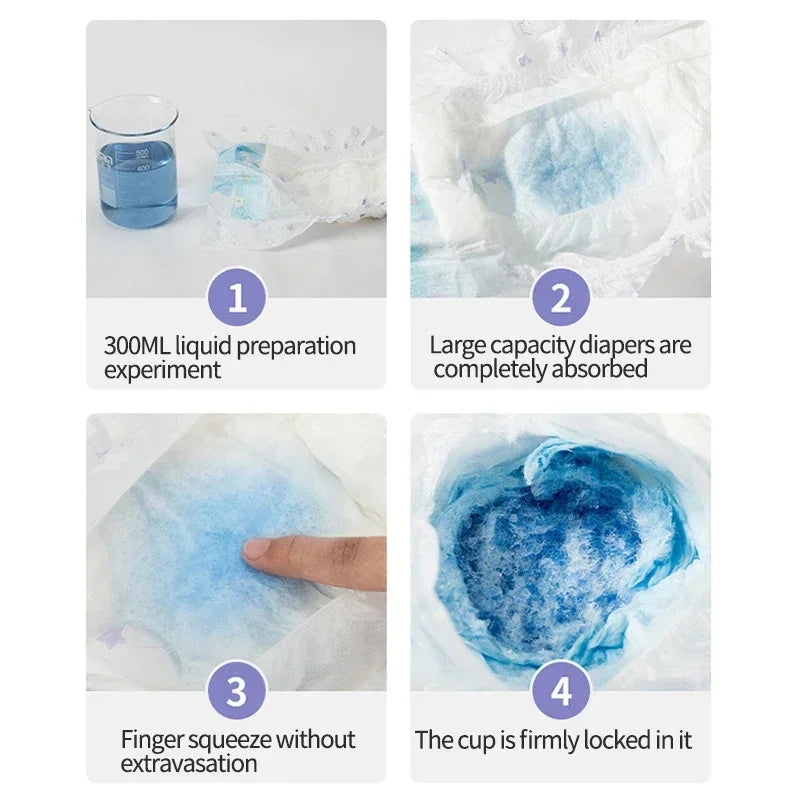 500
400

1
300ML liquid preparation experiment

2
Large capacity diapers are completely absorbed

3
Finger squeeze without extravasation

4
The cup is firmly locked in it