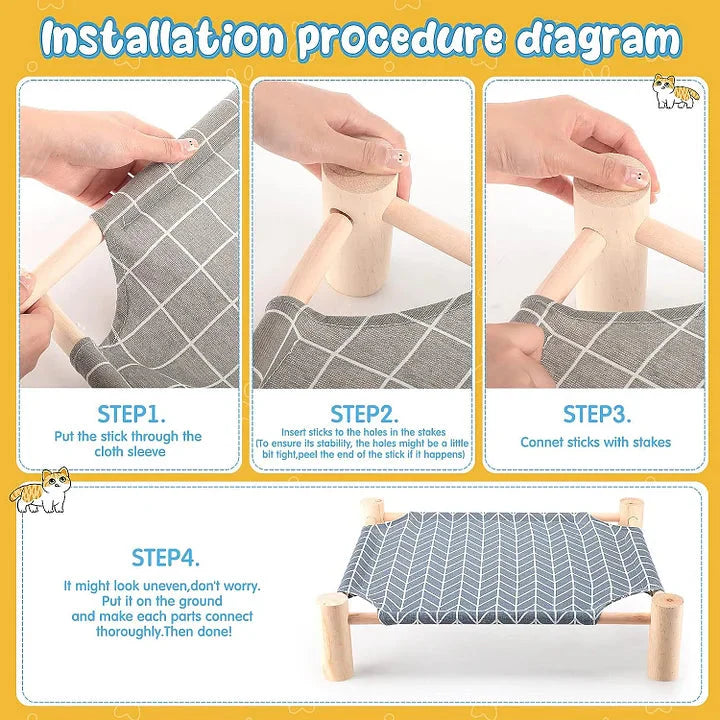 Installation procedure diagram

STEP1.
Put the stick through the cloth sleeve

STEP2.
Insert sticks to the holes in the stakes
(To ensure its stability, the holes might be a little bit tight,peel the end of the stick if it happens)

STEP3.
Connet sticks with stakes

STEP4.
It might look uneven,don't worry. Put it on the ground and make each parts connect thoroughly.Then done!