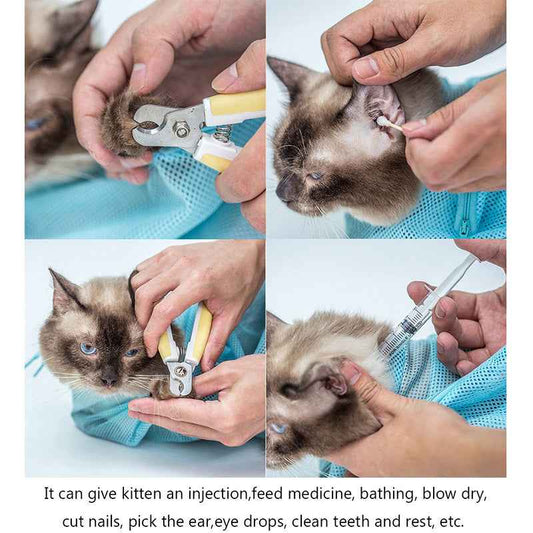 It can give kitten an injection,feed medicine, bathing, blow dry, cut nails, pick the ear,eye drops, clean teeth and rest, etc.