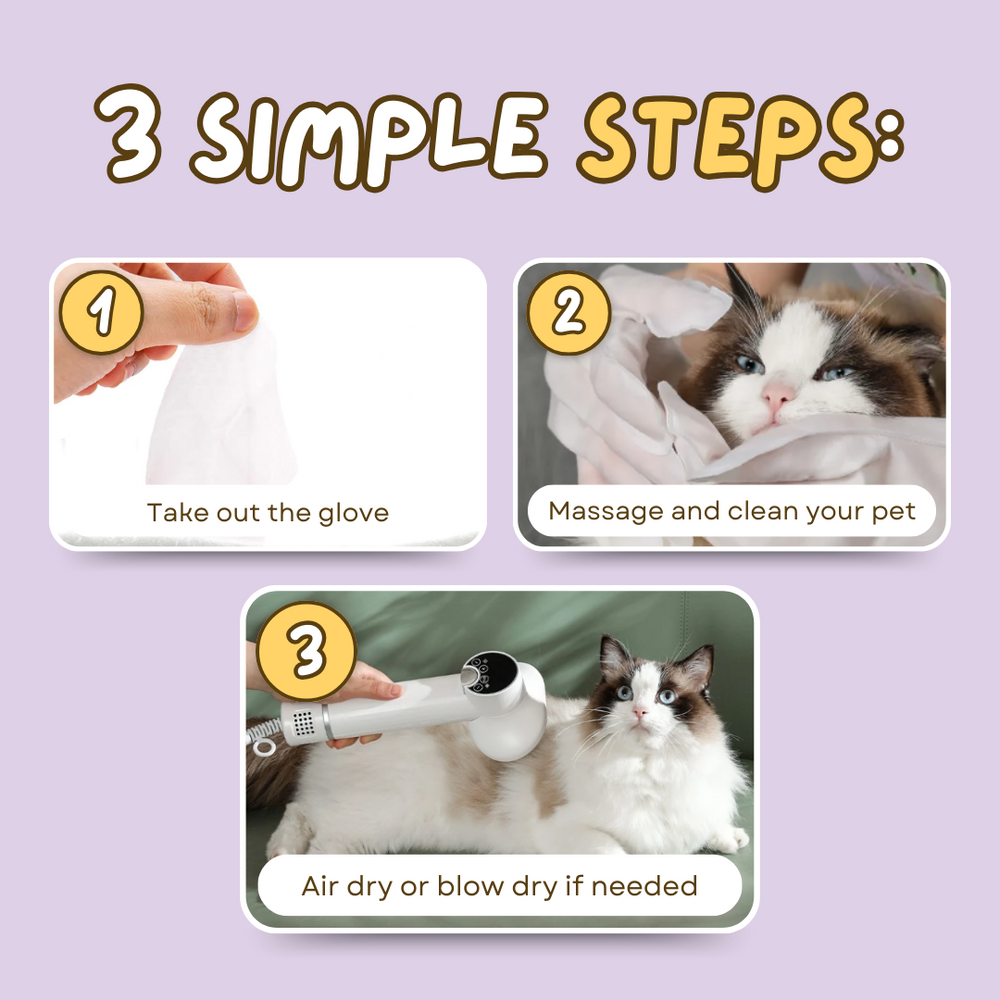 3 SIMPLE STEPS:

1

Take out the glove

2

Massage and clean your pet

3

Air dry or blow dry if needed