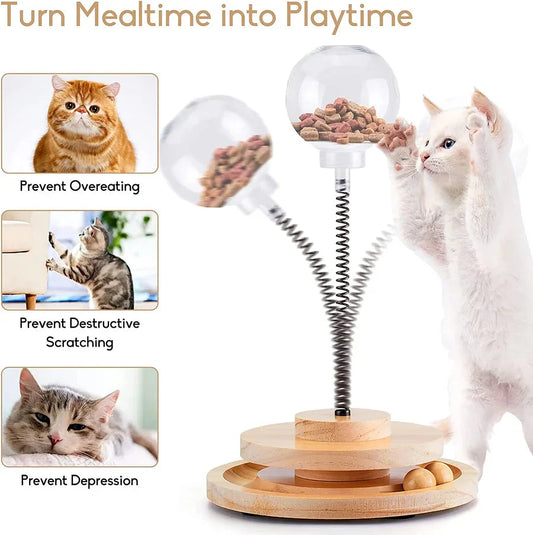 Turn Mealtime into Playtime

Prevent Overeating

Prevent Destructive Scratching

Prevent Depression