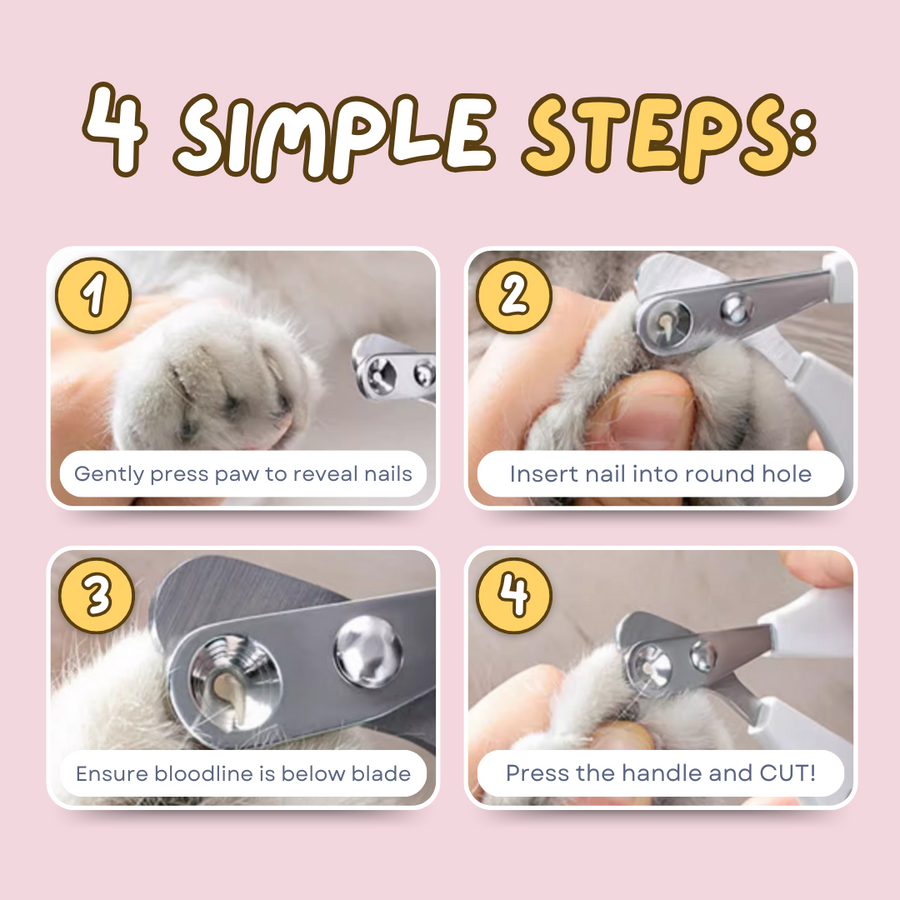 4 SIMPLE STEPS:

1
Gently press paw to reveal nails

2
Insert nail into round hole

3
Ensure bloodline is below blade

4
Press the handle and CUT!