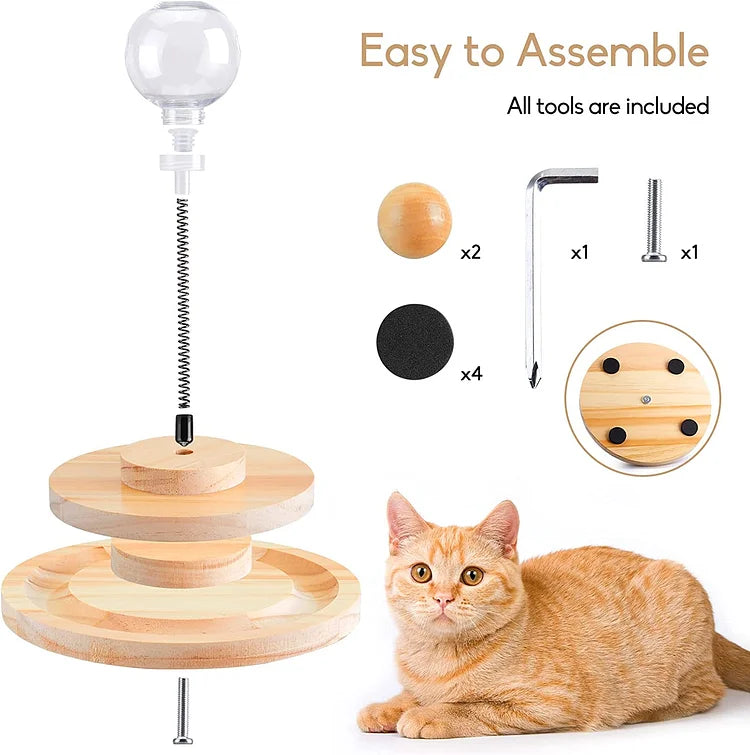 Easy to Assemble

All tools are included

x2

x1

x1

x4