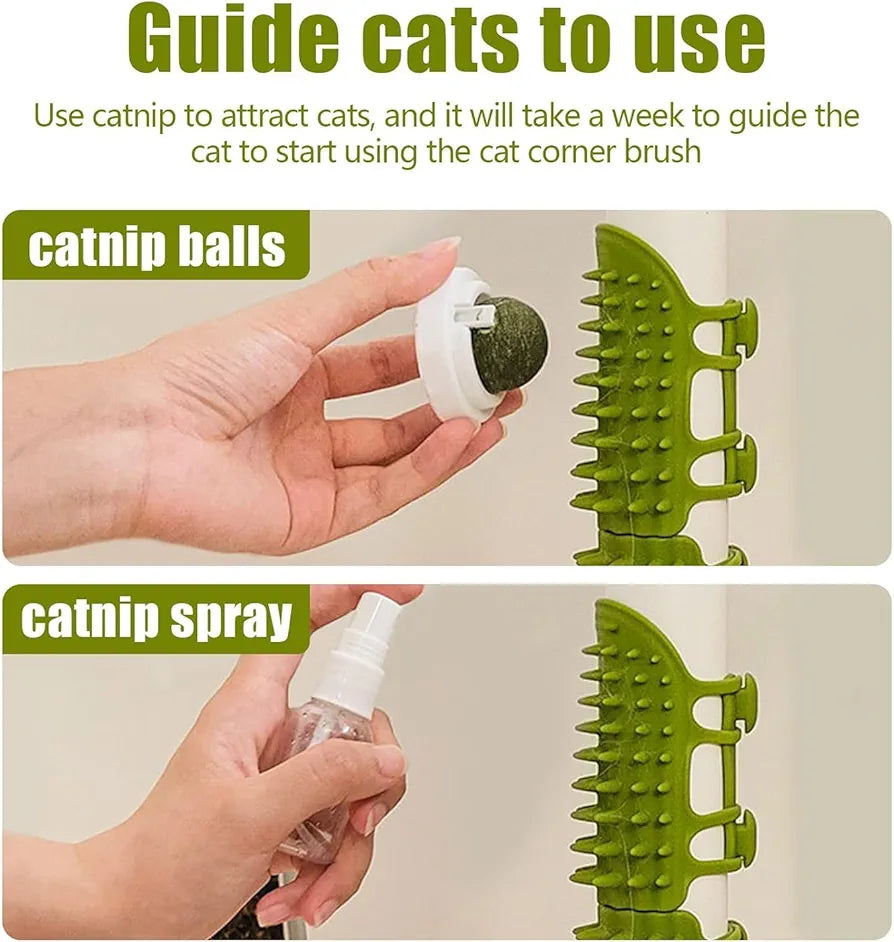 Guide cats to use

Use catnip to attract cats, and it will take a week to guide the cat to start using the cat corner brush

catnip balls

catnip spray