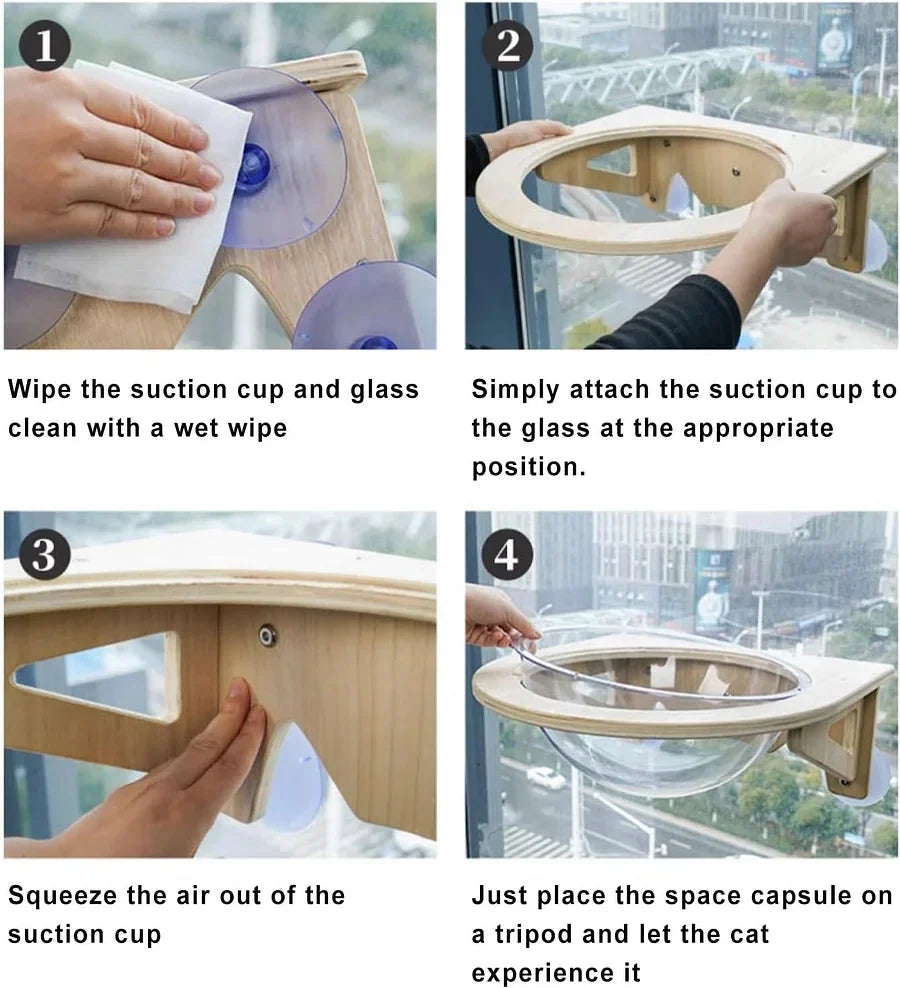 1

Wipe the suction cup and glass clean with a wet wipe

2

Simply attach the suction cup to the glass at the appropriate position.

3

Squeeze the air out of the suction cup

4

Just place the space capsule on a tripod and let the cat experience it