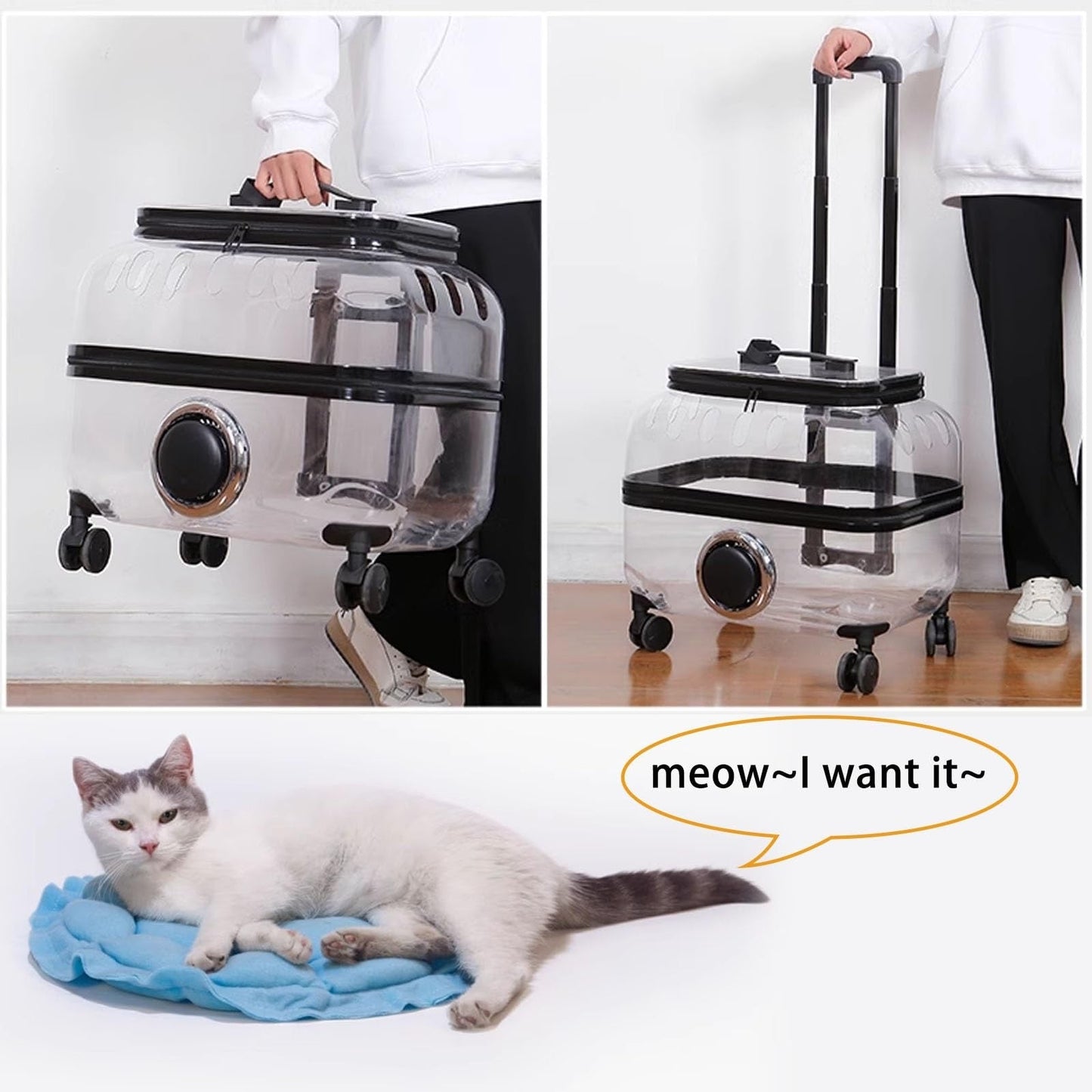 meow~I want it~