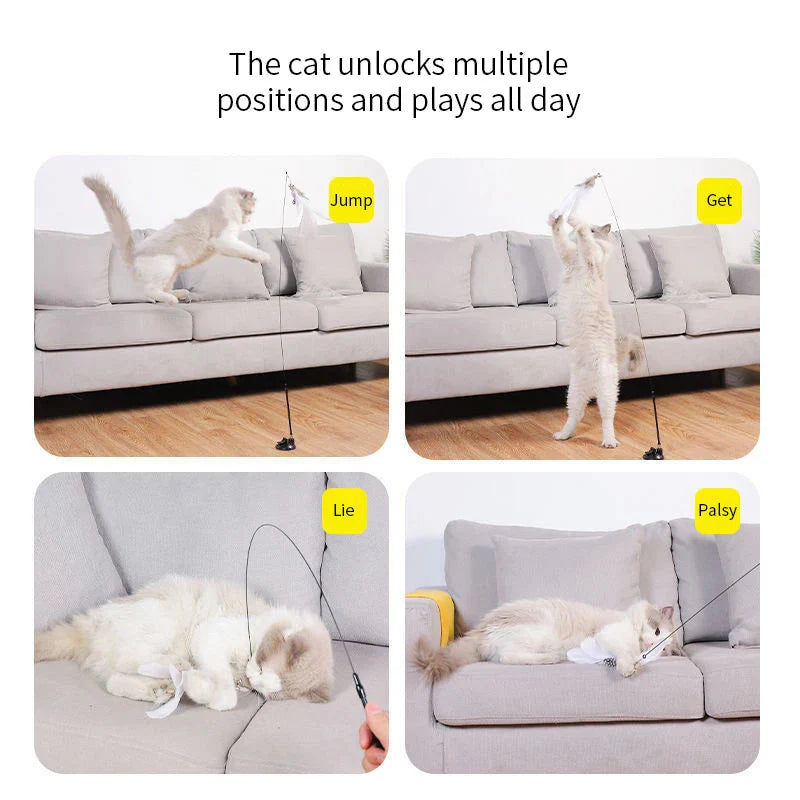 The cat unlocks multiple positions and plays all day

Jump

Get

Lie

Palsy