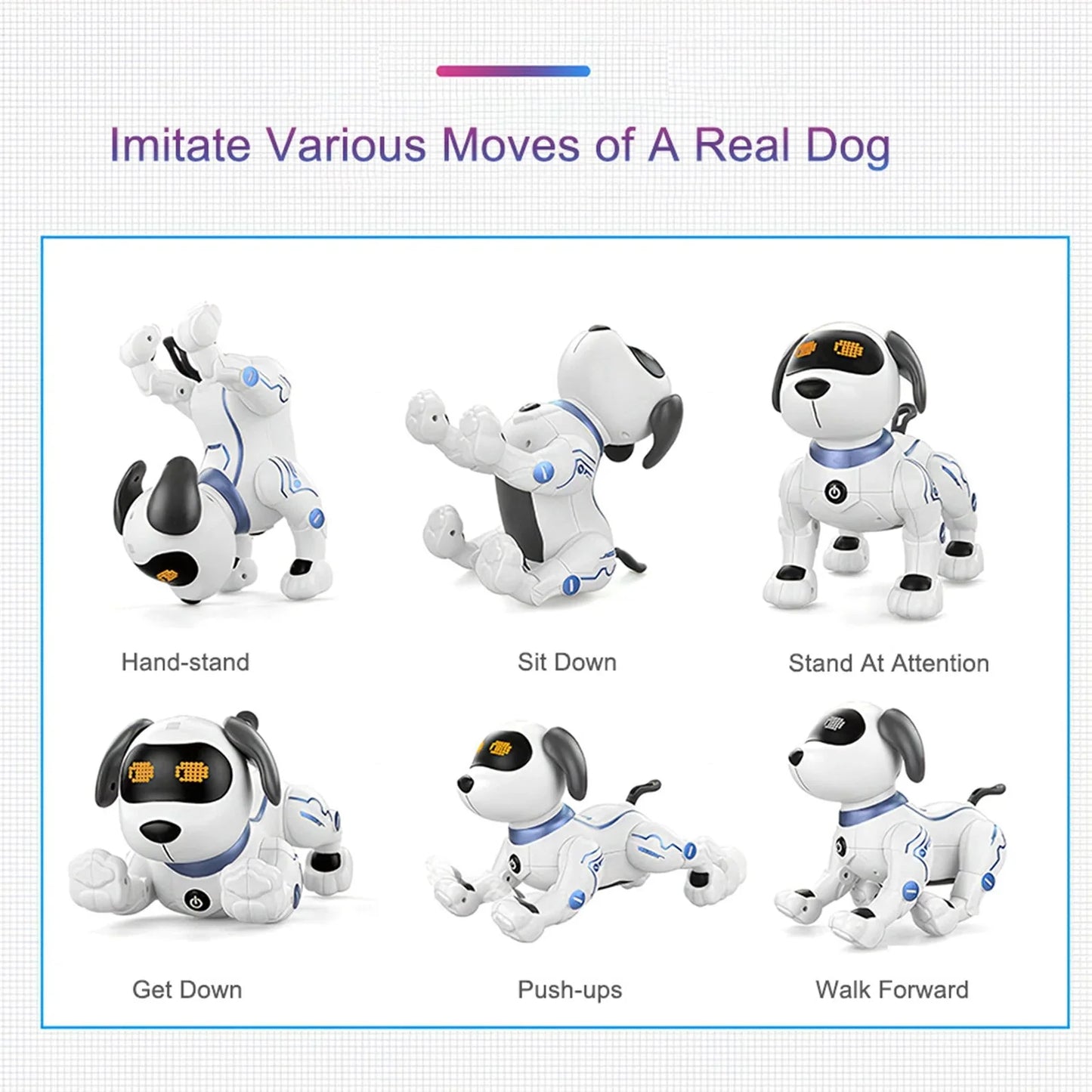 Imitate Various Moves of A Real Dog

Hand-stand

Sit Down

Stand At Attention

Get Down

Push-ups

Walk Forward