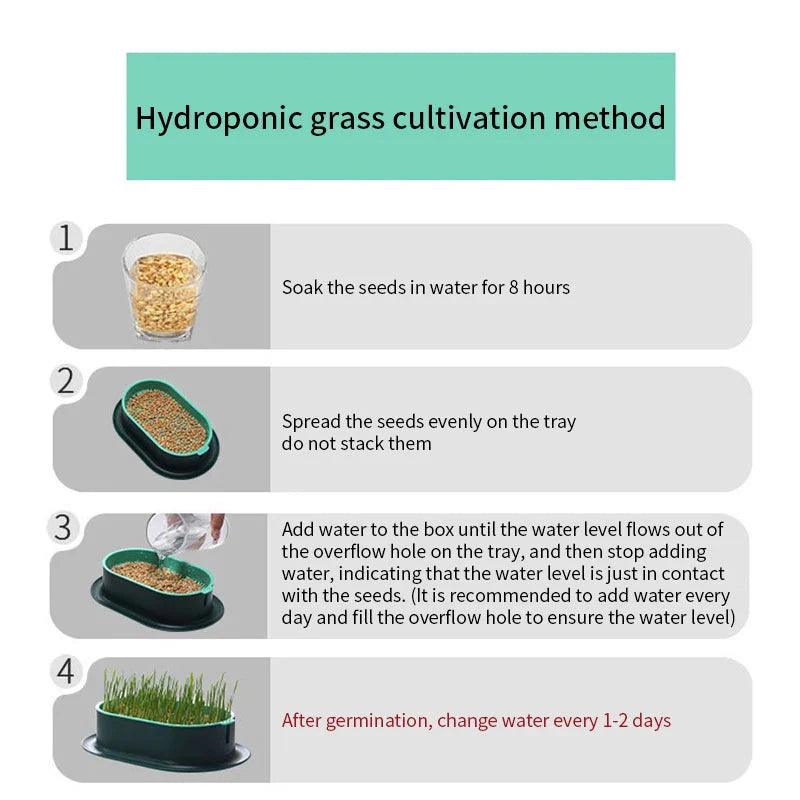 Hydroponic grass cultivation method

1

Soak the seeds in water for 8 hours

2

Spread the seeds evenly on the tray
do not stack them

3

Add water to the box until the water level flows out of the overflow hole on the tray, and then stop adding water, indicating that the water level is just in contact with the seeds. (It is recommended to add water every day and fill the overflow hole to ensure the water level)

4

After germination, change water every 1-2 days