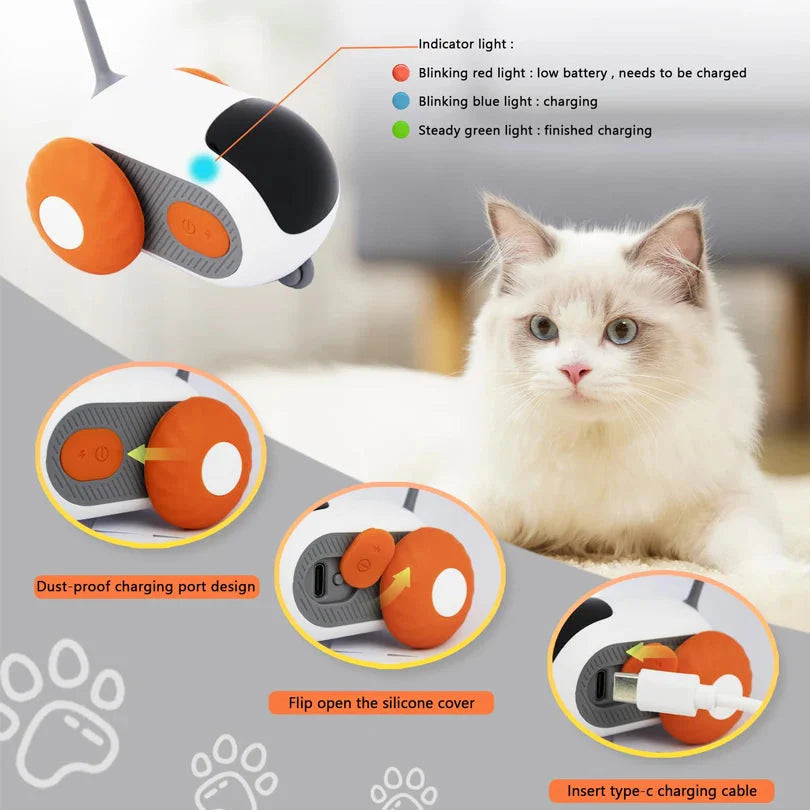 Indicator light :

Blinking red light : low battery , needs to be charged

Blinking blue light : charging

Steady green light : finished charging

Dust-proof charging port design

Flip open the silicone cover

Insert type-c charging cable