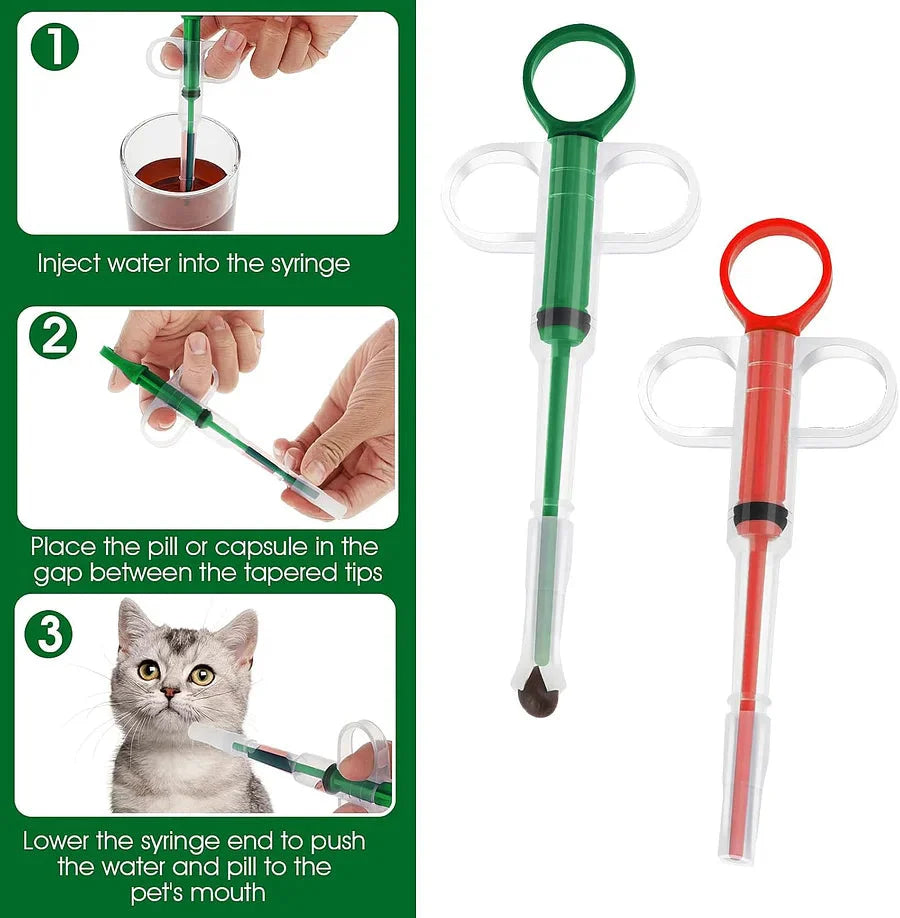 1

Inject water into the syringe

2

Place the pill or capsule in the gap between the tapered tips

3

Lower the syringe end to push the water and pill to the pet's mouth