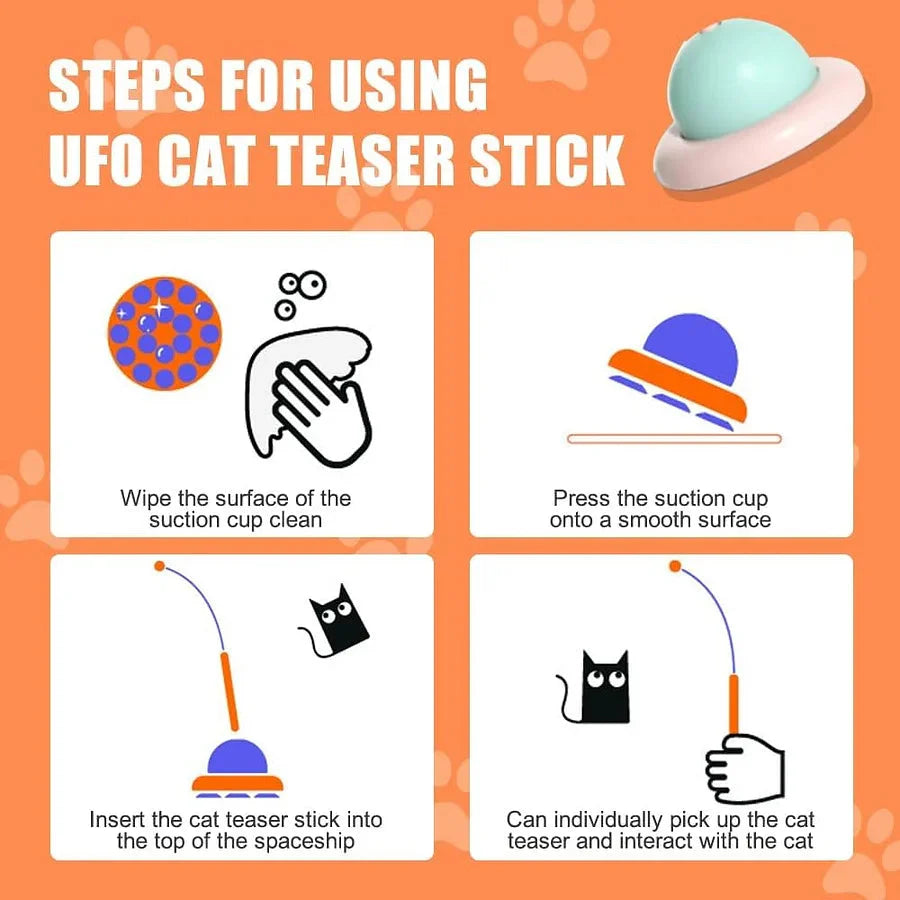 STEPS FOR USING
UFO CAT TEASER STICK

Wipe the surface of the suction cup clean

Press the suction cup onto a smooth surface

Insert the cat teaser stick into the top of the spaceship

Can individually pick up the cat teaser and interact with the cat