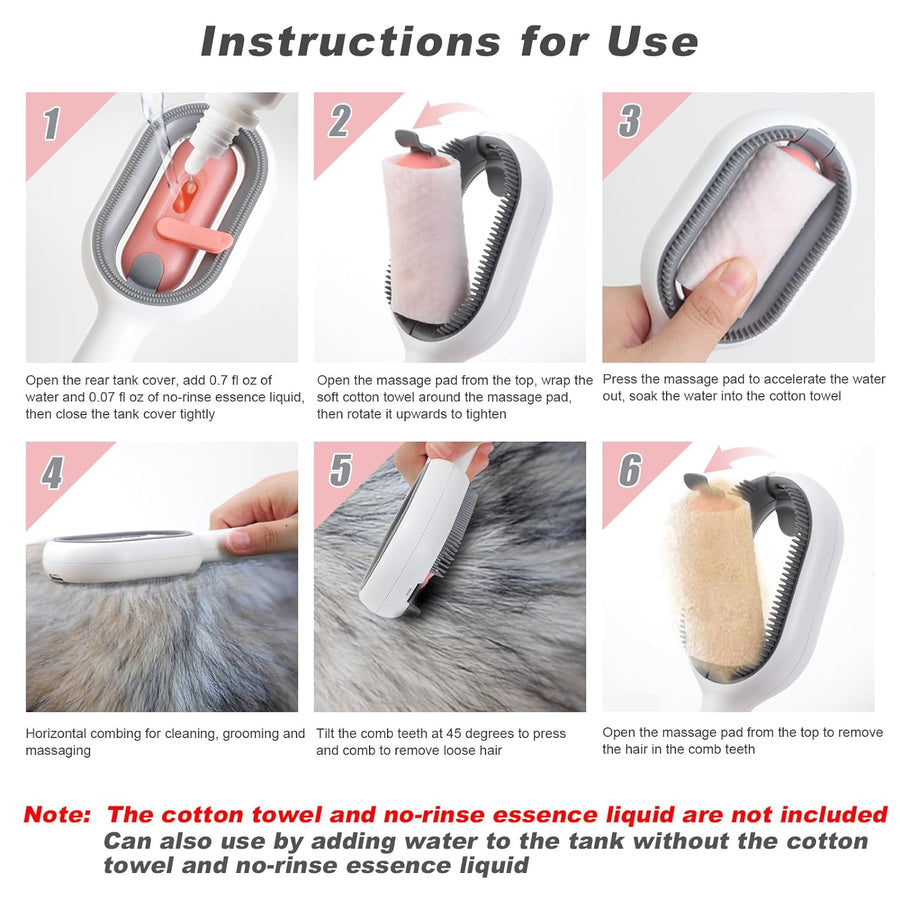 Instructions for Use

1

Open the rear tank cover, add 0.7 fl oz of water and 0.07 fl oz of no-rinse essence liquid, then close the tank cover tightly

2

Open the massage pad from the top, wrap the soft cotton towel around the massage pad, then rotate it upwards to tighten

3

Press the massage pad to accelerate the water out, soak the water into the cotton towel

4

Horizontal combing for cleaning, grooming and massaging

5

Tilt the comb teeth at 45 degrees to press and comb to remove loose hair

6

Open the massage pad from the top to remove the hair in the comb teeth

Note: The cotton towel and no-rinse essence liquid are not included
Can also use by adding water to the tank without the cotton towel and no-rinse essence liquid