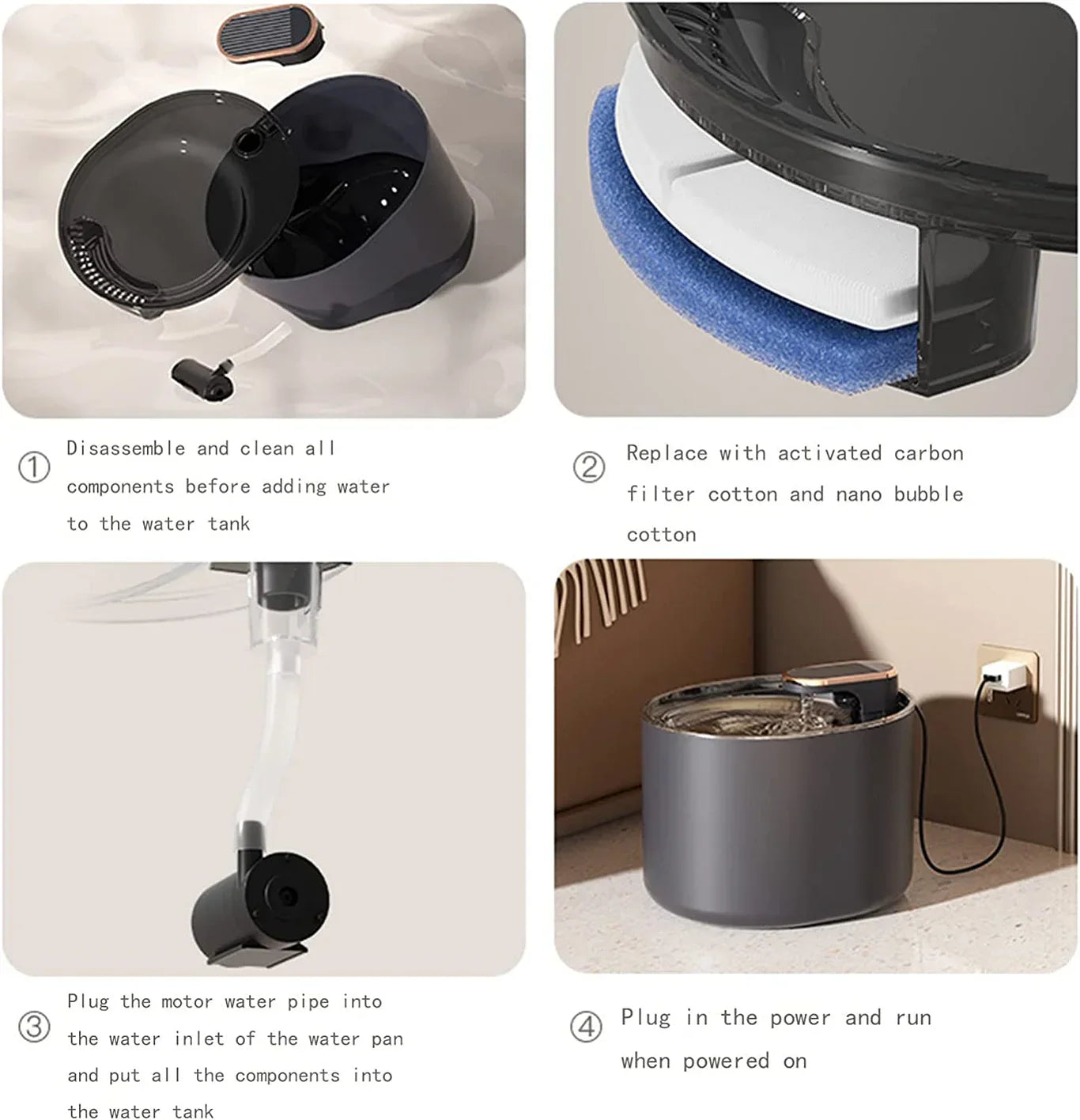 ① Disassemble and clean all components before adding water to the water tank

② Replace with activated carbon filter cotton and nano bubble cotton

③ Plug the motor water pipe into the water inlet of the water pan and put all the components into the water tank

④ Plug in the power and run when powered on