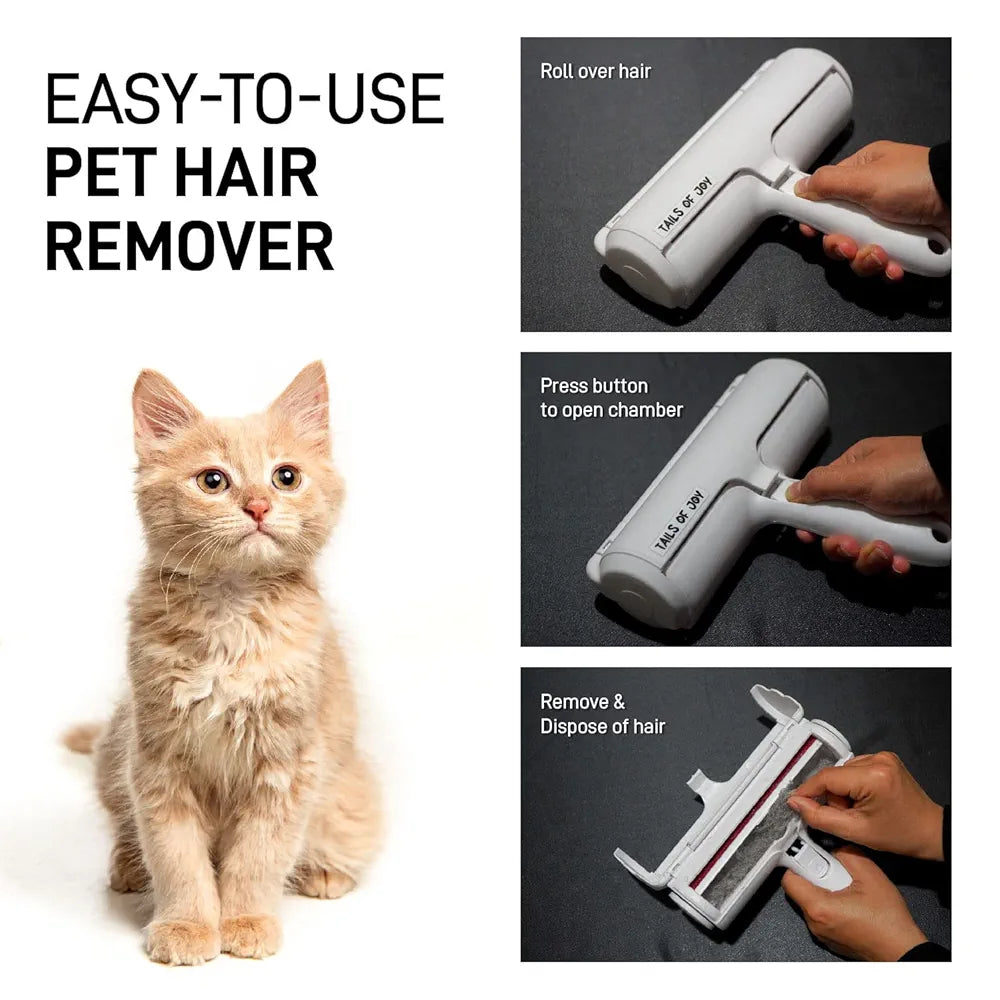 EASY-TO-USE
PET HAIR
REMOVER

Roll over hair

TAILS OF JOY

Press button to open chamber

TAILS OF JOY

Remove & Dispose of hair