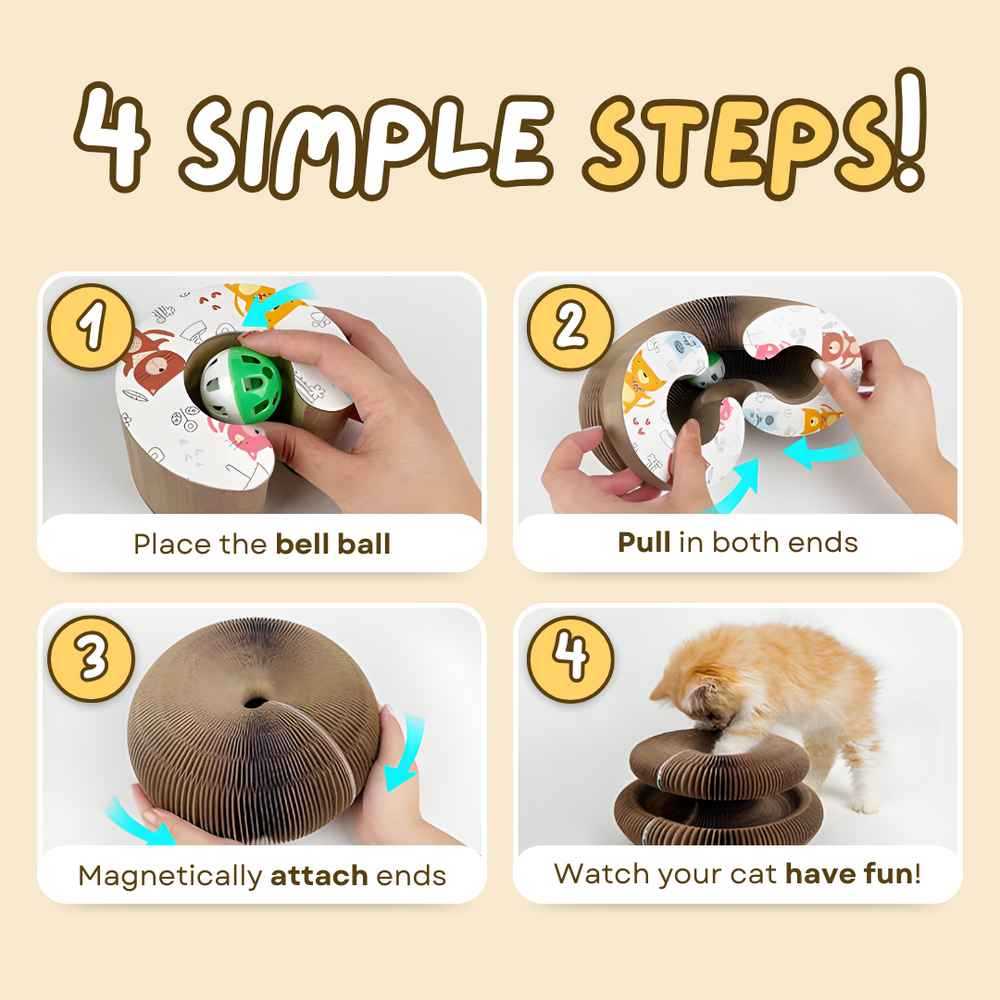 4 SIMPLE STEPS!

1

Place the bell ball

2

Pull in both ends

3

Magnetically attach ends

4

Watch your cat have fun!