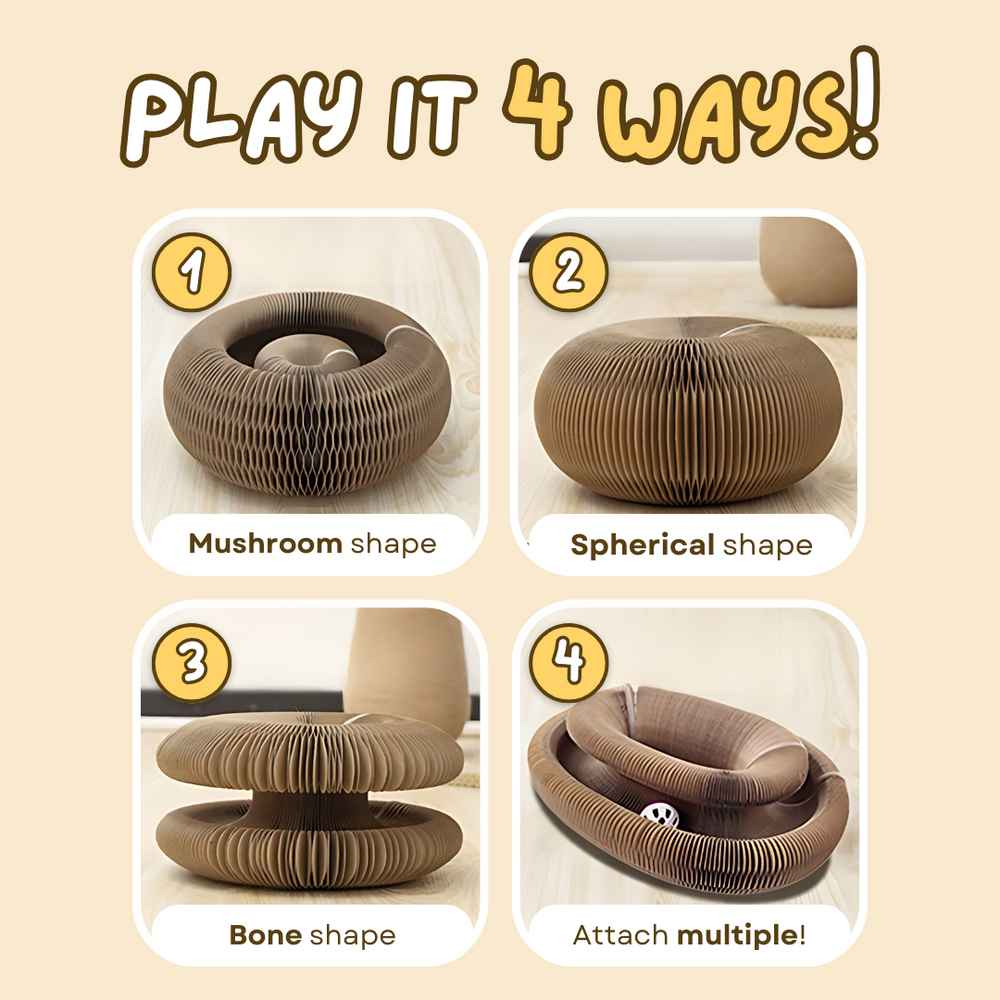 PLAY IT 4 WAYS!

1

Mushroom shape

2

Spherical shape

3

Bone shape

4

Attach multiple!